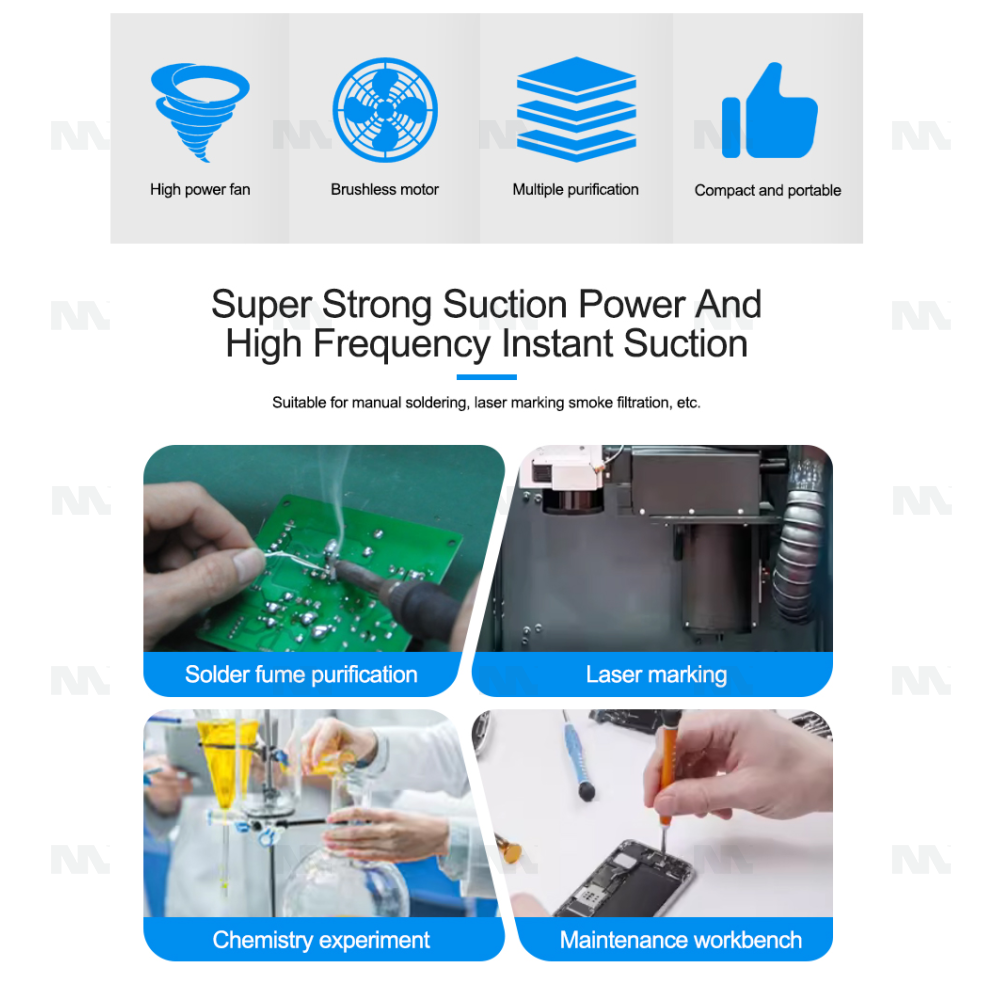 High power fan

Brushless motor

Multiple purification

Compact and portable

Super Strong Suction Power And High Frequency Instant Suction

Suitable for manual soldering, laser marking smoke filtration, etc.

Solder fume purification

Laser marking

Chemistry experiment

Maintenance workbench