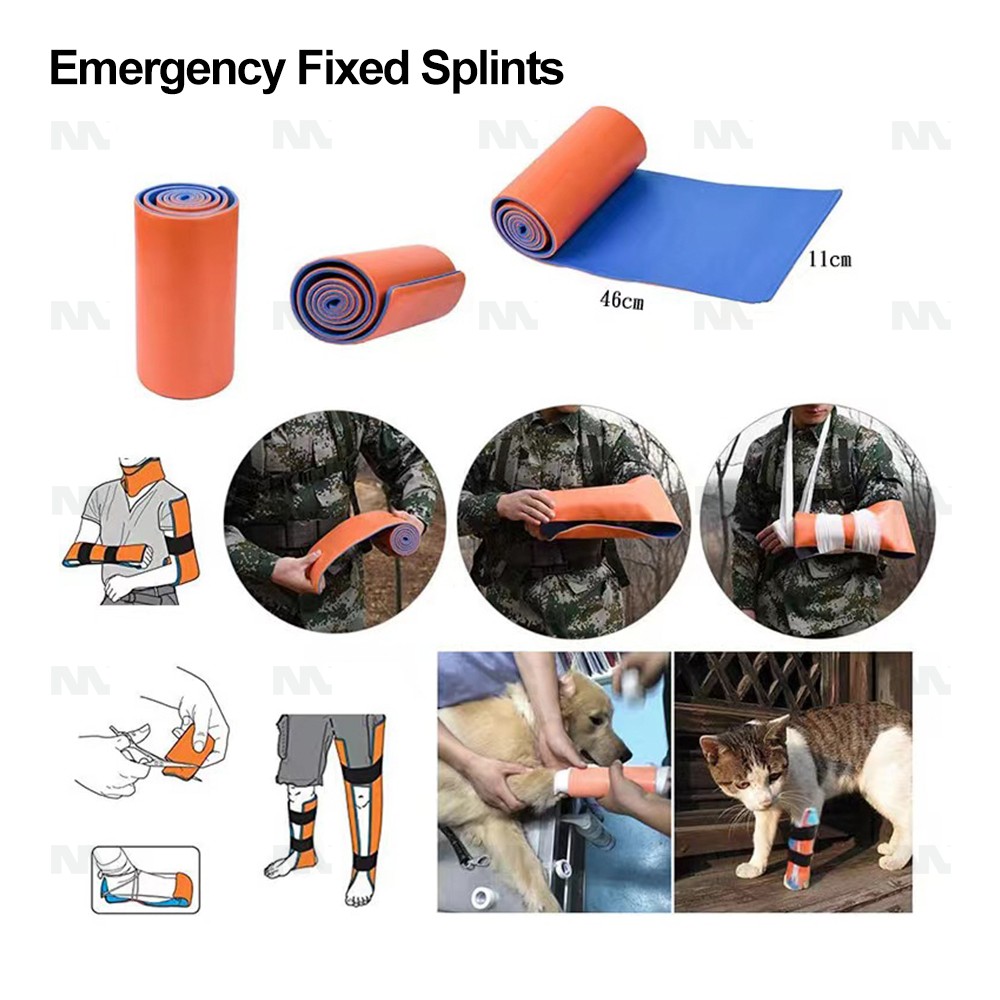 Emergency Fixed Splints

11cm

46cm